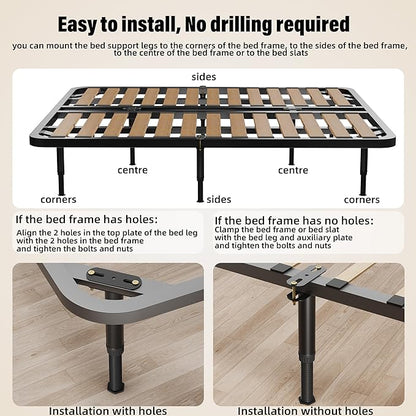 Easy to install, No drilling required

you can mount the bed support legs to the corners of the bed frame, to the sides of the bed frame, to the centre of the bed frame or to the bed slats

sides

centre

centre

corners

sides

corners

If the bed frame has holes:

Align the 2 holes in the top plate of the bed leg with the 2 holes in the bed frame and tighten the bolts and nuts

If the bed frame has no holes:

Clamp the bed frame or bed slat with the bed leg and auxiliary plate and tighten the bolts and nuts

Installation with holes

Installation without holes