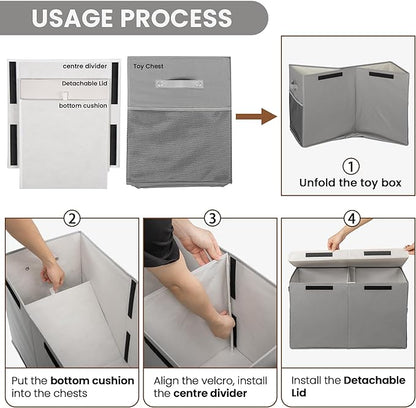 USAGE PROCESS

centre divider

Detachable Lid

bottom cushion

Toy Chest

①
Unfold the toy box

②
Put the bottom cushion into the chests

③
Align the velcro, install the centre divider

④
Install the Detachable Lid