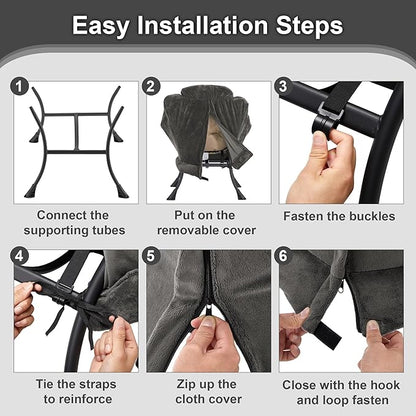 Easy Installation Steps

1

Connect the supporting tubes

2

Put on the removable cover

3

Fasten the buckles

4

Tie the straps to reinforce

5

Zip up the cloth cover

6

Close with the hook and loop fasten