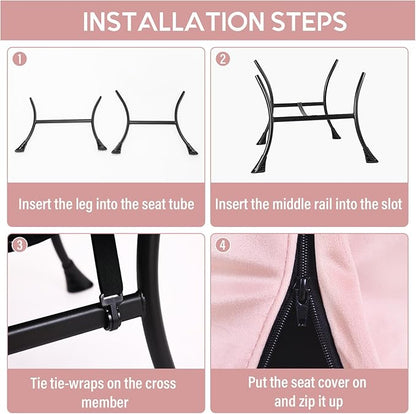 INSTALLATION STEPS

1

Insert the leg into the seat tube

2

Insert the middle rail into the slot

3

Tie tie-wraps on the cross member

4

Put the seat cover on and zip it up