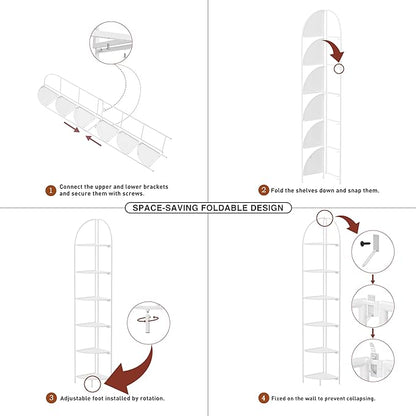 1 Connect the upper and lower brackets and secure them with screws.

2 Fold the shelves down and snap them.

SPACE-SAVING FOLDABLE DESIGN

3 Adjustable foot installed by rotation.

4 Fixed on the wall to prevent collapsing.