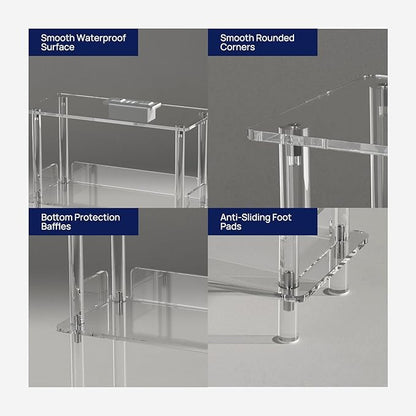 Smooth Waterproof Surface

Smooth Rounded Corners

Bottom Protection Baffles

Anti-Sliding Foot Pads