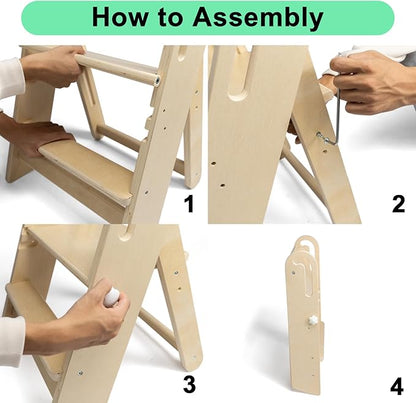 How to Assembly

1

2

3

4