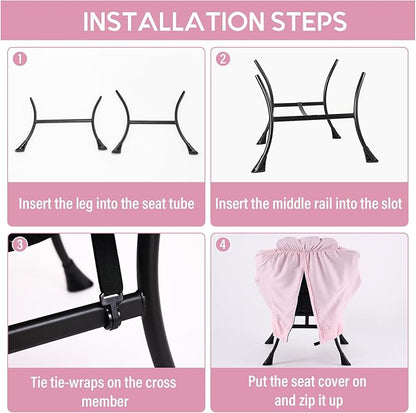 INSTALLATION STEPS

1

Insert the leg into the seat tube

2

Insert the middle rail into the slot

3

Tie tie-wraps on the cross member

4

Put the seat cover on and zip it up