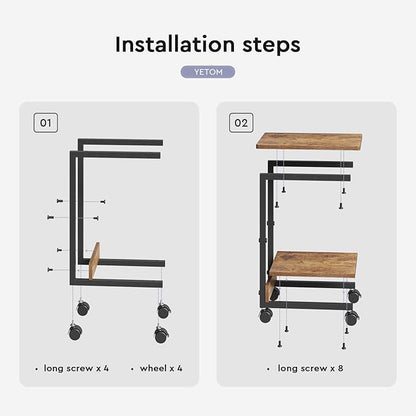 Installation steps

YETOM

01

· long screw x 4 · wheel x 4

02

· long screw x 8